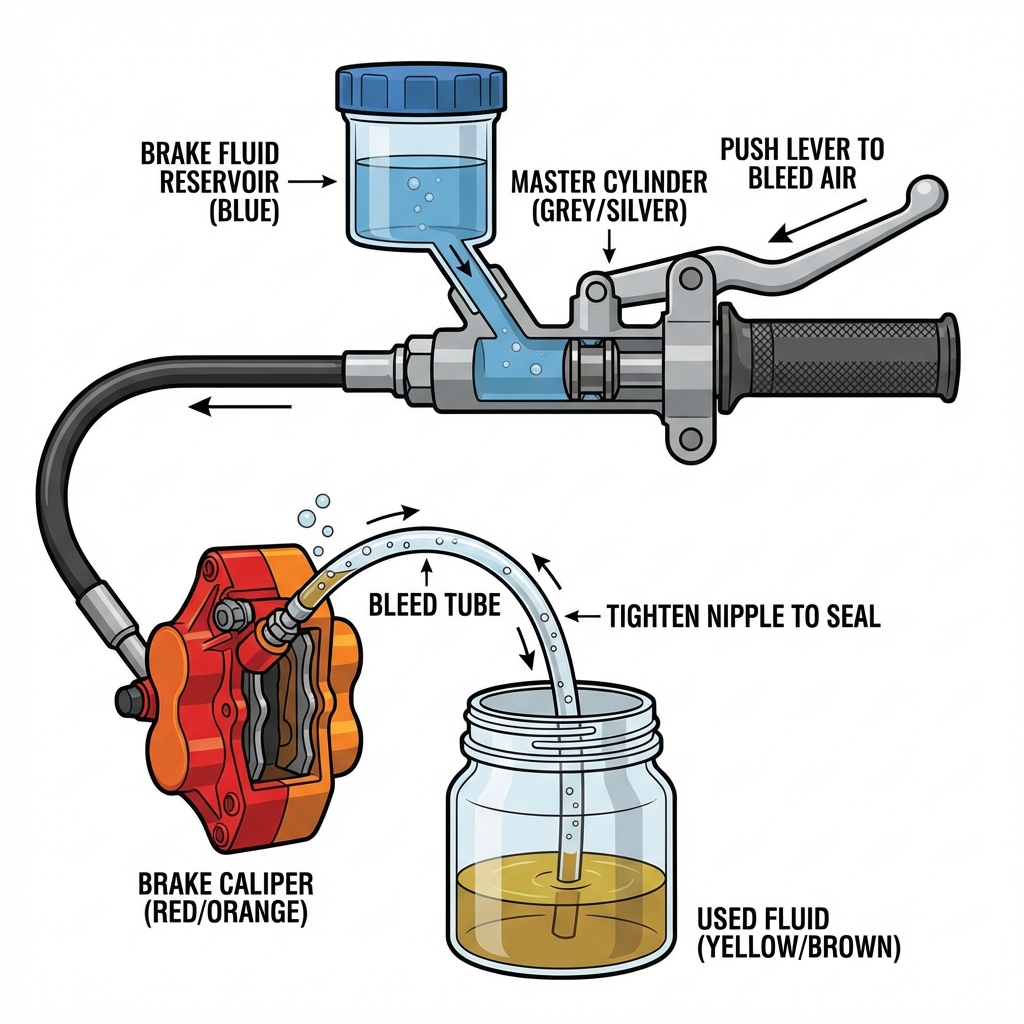 BRAKE FLUID RESERVOIR (BLUE)

MASTER CYLINDER (GREY/SILVER)

PUSH LEVER TO BLEED AIR

BLEED TUBE

TIGHTEN NIPPLE TO SEAL

BRAKE CALIPER (RED/ORANGE)

USED FLUID (YELLOW/BROWN)